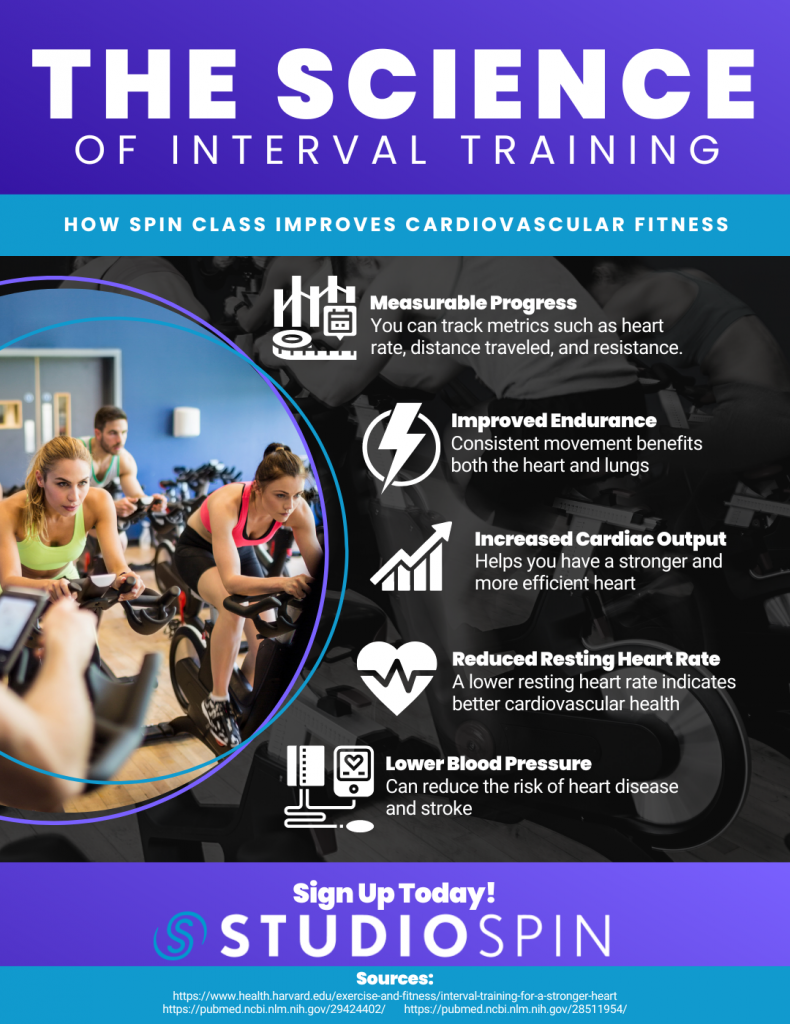 THE SCIENCE
OF INTERVAL TRAINING

HOW SPIN CLASS IMPROVES CARDIOVASCULAR FITNESS

Measurable Progress
You can track metrics such as heart rate, distance traveled, and resistance.

Improved Endurance
Consistent movement benefits both the heart and lungs

Increased Cardiac Output
Helps you have a stronger and more efficient heart

Reduced Resting Heart Rate
A lower resting heart rate indicates better cardiovascular health

Lower Blood Pressure
Can reduce the risk of heart disease and stroke

Sign Up Today!
STUDIOSPIN

Sources:
https://www.health.harvard.edu/exercise-and-fitness/interval-training-for-a-stronger-heart
https://pubmed.ncbi.nlm.nih.gov/29424402/ https://pubmed.ncbi.nlm.nih.gov/28511954/